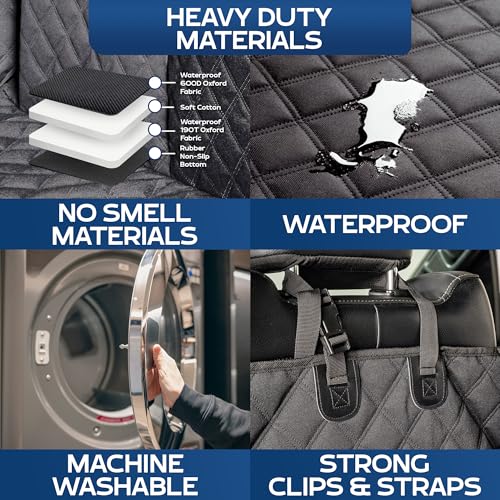 HEAVY DUTY MATERIALS

Waterproof 600D Oxford Fabric

Soft Cotton

Waterproof 190T Oxford Fabric

Rubber Non-Slip Bottom

NO SMELL MATERIALS

WATERPROOF

MACHINE WASHABLE

STRONG CLIPS & STRAPS